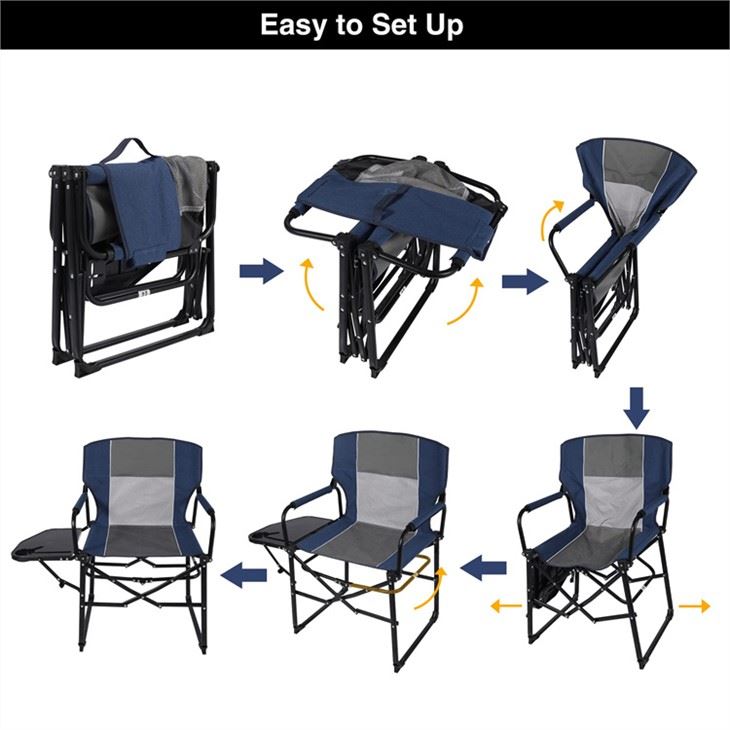 Easy to Set Up