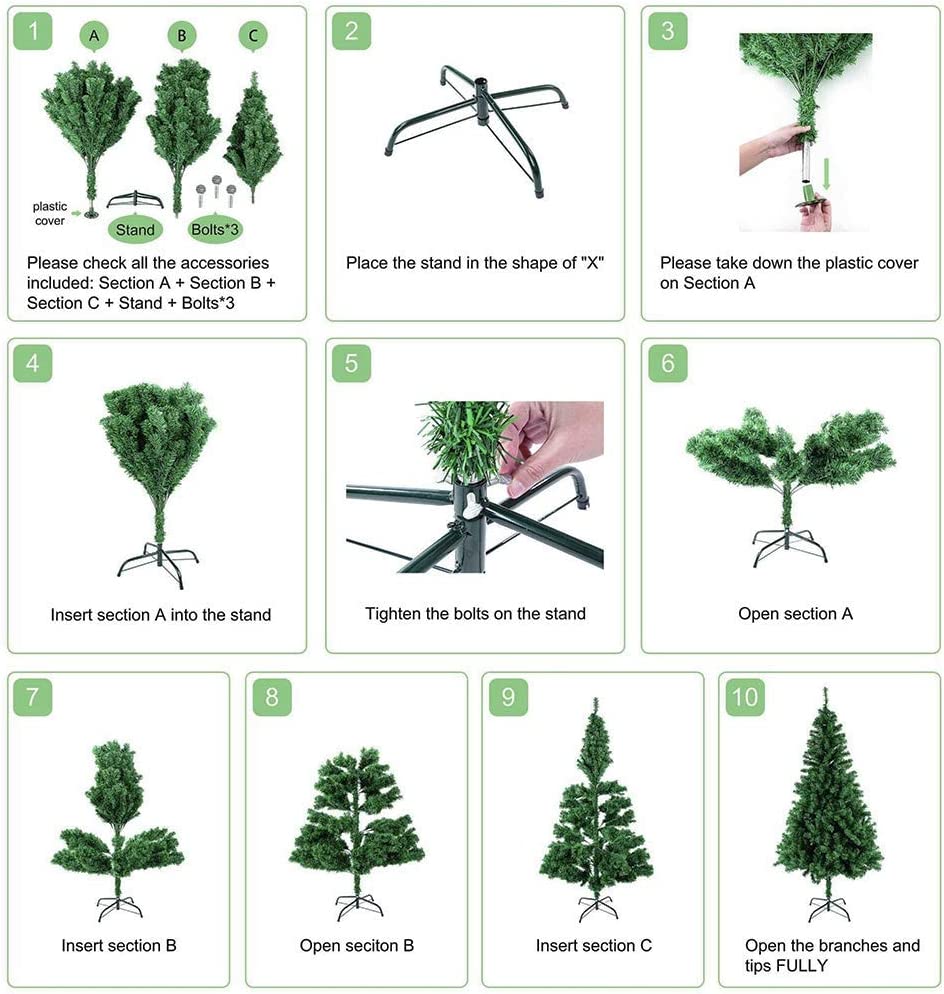 1

A B C

plastic cover

Stand

Bolts*3

Please check all the accessories included: Section A + Section B + Section C + Stand + Bolts*3

2

Place the stand in the shape of "X"

3

Please take down the plastic cover on Section A

4

Insert section A into the stand

5

Tighten the bolts on the stand

6

Open section A

7

Insert section B

8

Open seciton B

9

Insert section C

10

Open the branches and tips FULLY