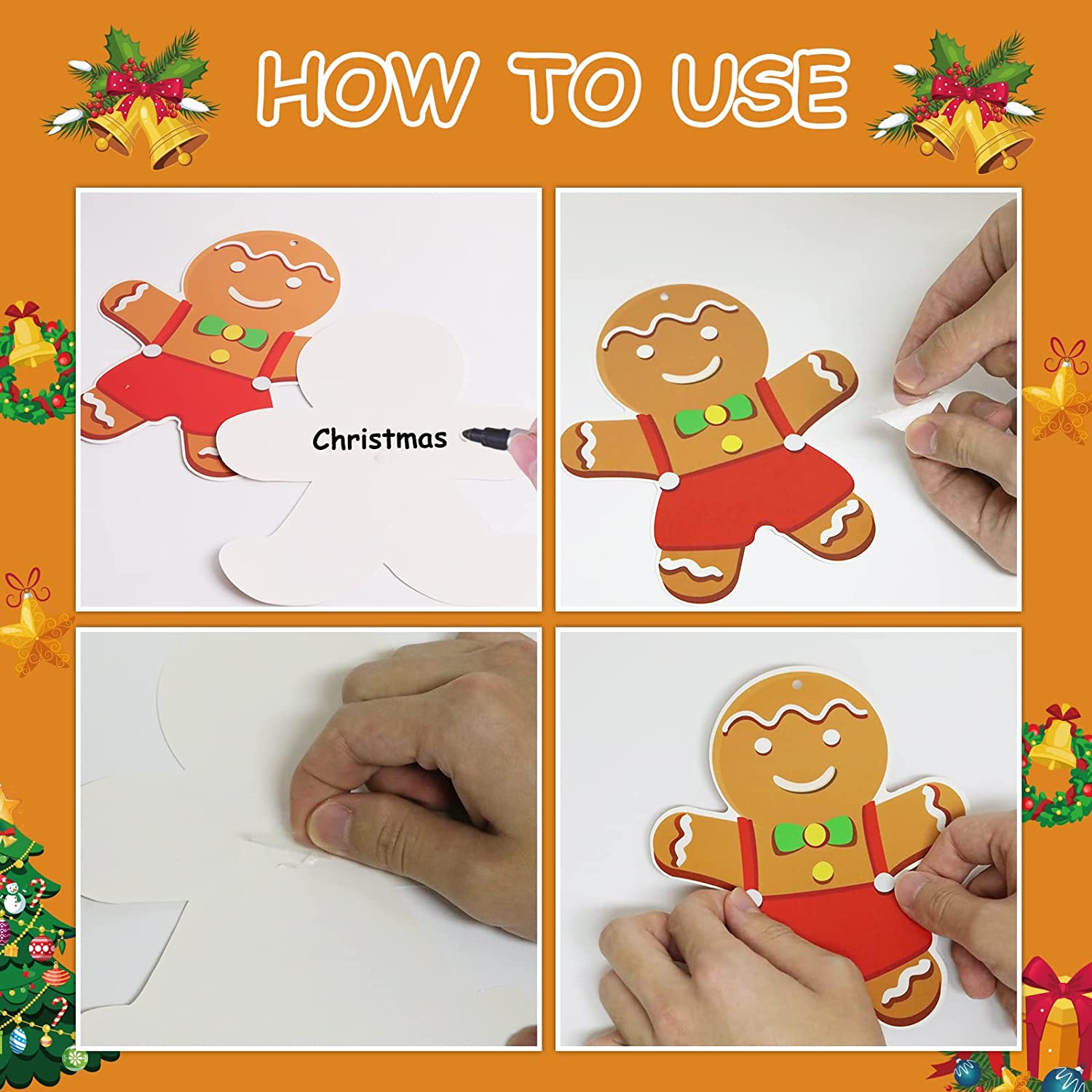 HOW TO USE

Christmas