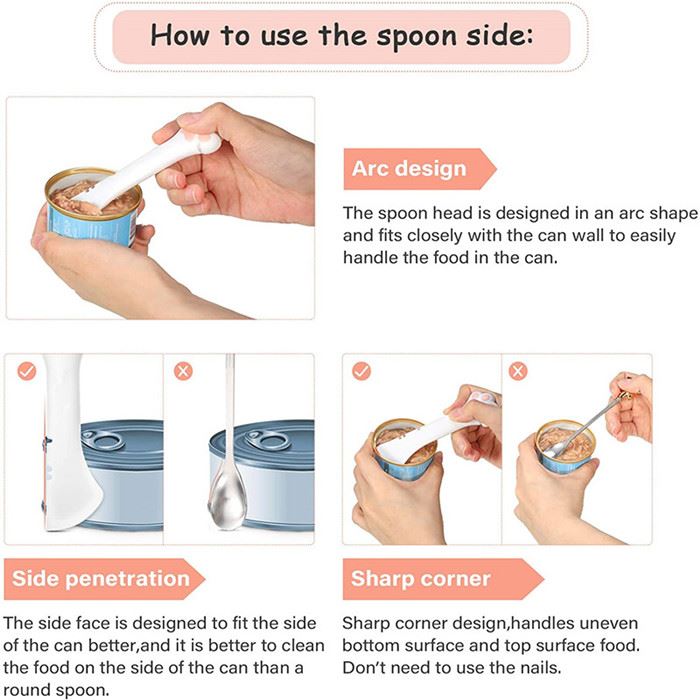 How to use the spoon side:

Arc design

The spoon head is designed in an arc shape and fits closely with the can wall to easily handle the food in the can.

Side penetration

The side face is designed to fit the side of the can better,and it is better to clean the food on the side of the can than a round spoon.

Sharp corner

Sharp corner design,handles uneven bottom surface and top surface food. Don't need to use the nails.