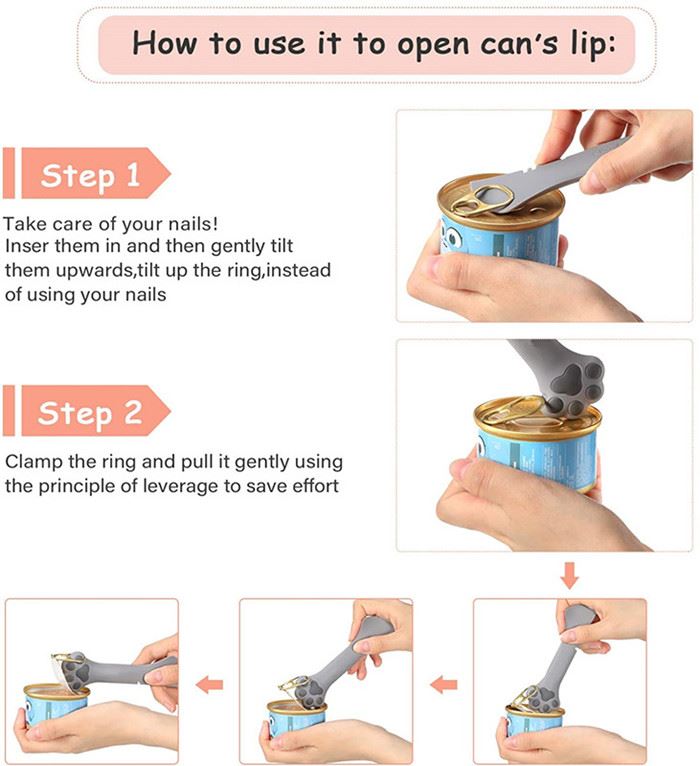 How to use it to open can's lip:

Step 1

Take care of your nails! Inser them in and then gently tilt them upwards,tilt up the ring,instead of using your nails

Step 2

Clamp the ring and pull it gently using the principle of leverage to save effort