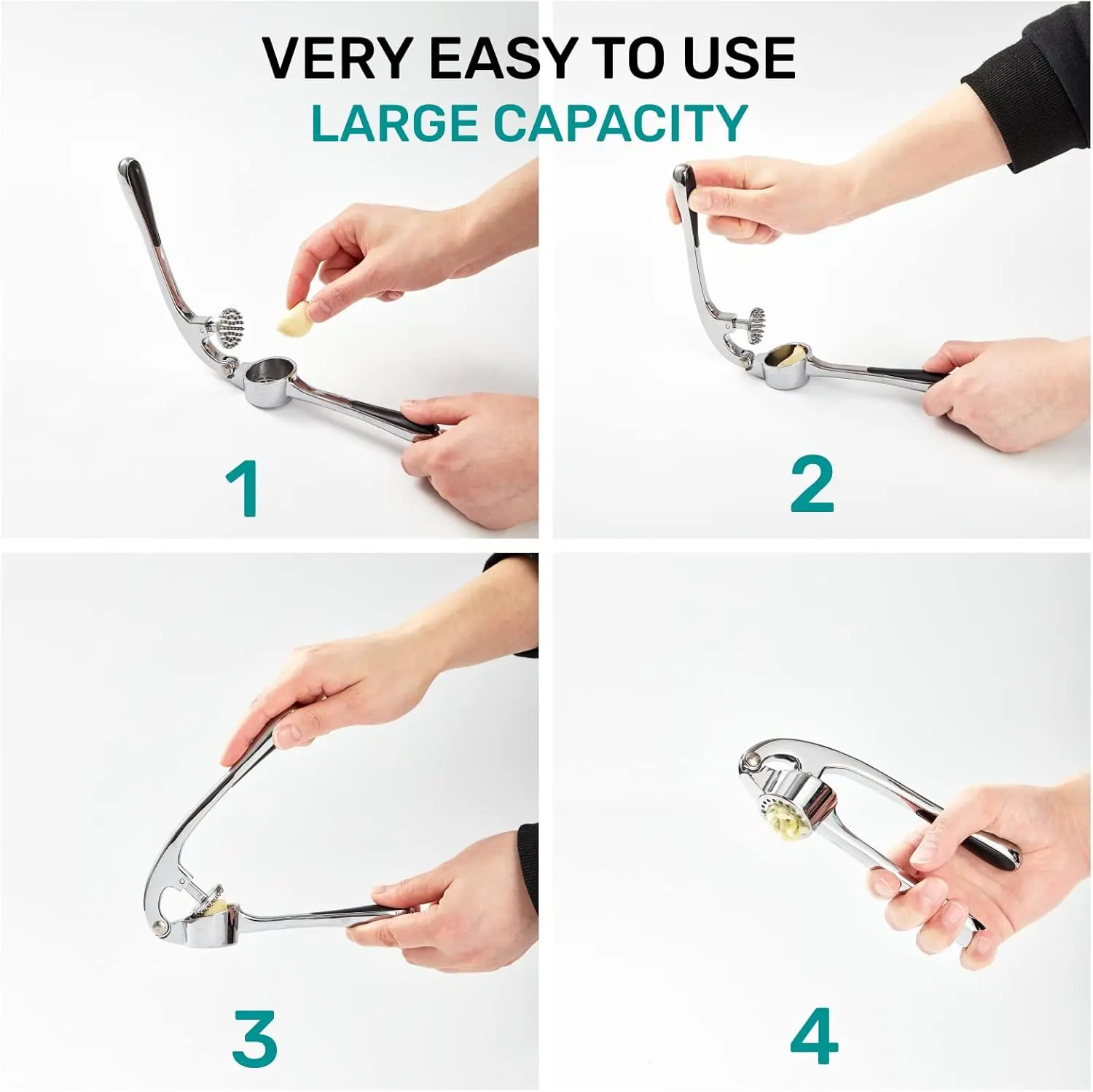 VERY EASY TO USE
LARGE CAPACITY

1

2

3

4