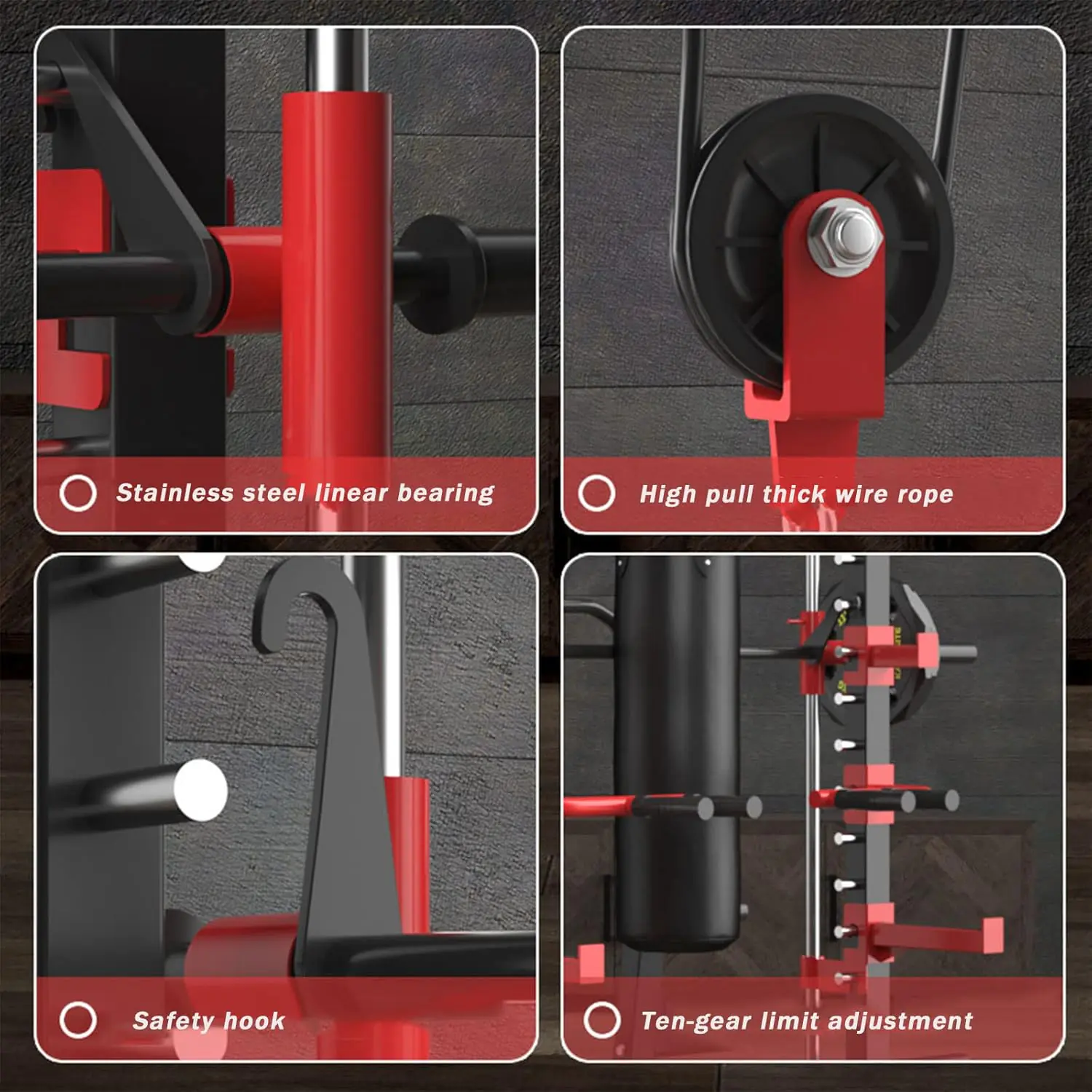 Stainless steel linear bearing

High pull thick wire rope

Safety hook

Ten-gear limit adjustment