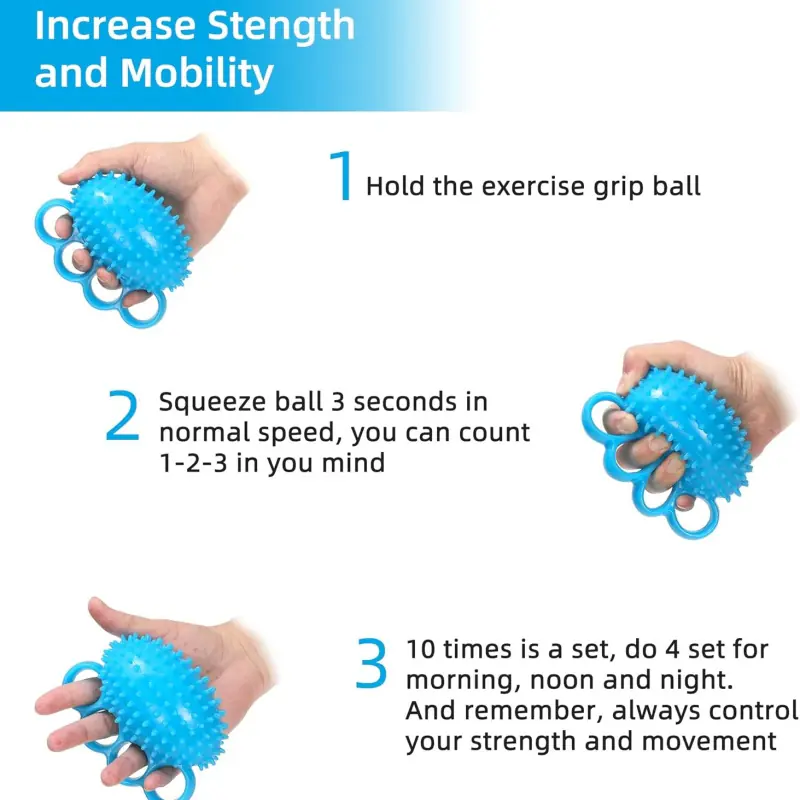 Increase Stength and Mobility

1 Hold the exercise grip ball

2 Squeeze ball 3 seconds in normal speed, you can count 1-2-3 in you mind

3 10 times is a set, do 4 set for morning, noon and night. And remember, always control your strength and movement